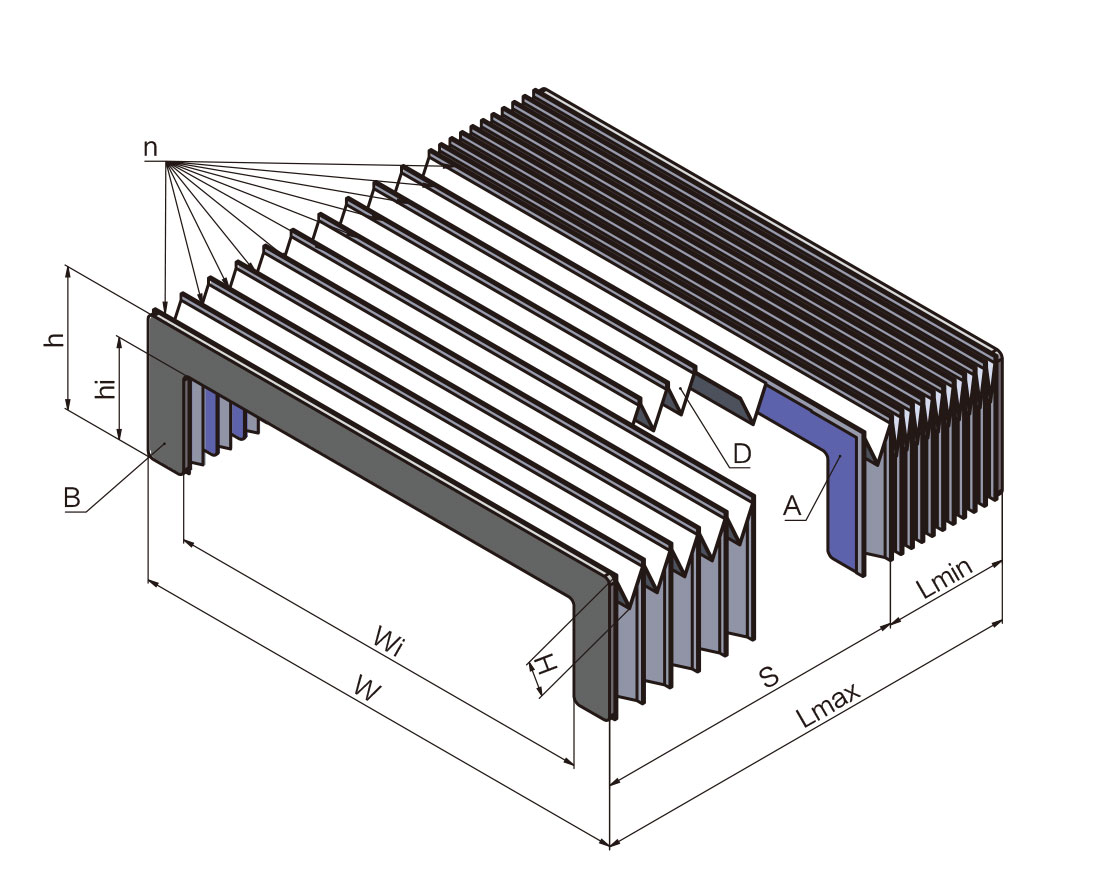 n
h
hi
B
D
A
Wi
W
H
S
Lmin
Lmax